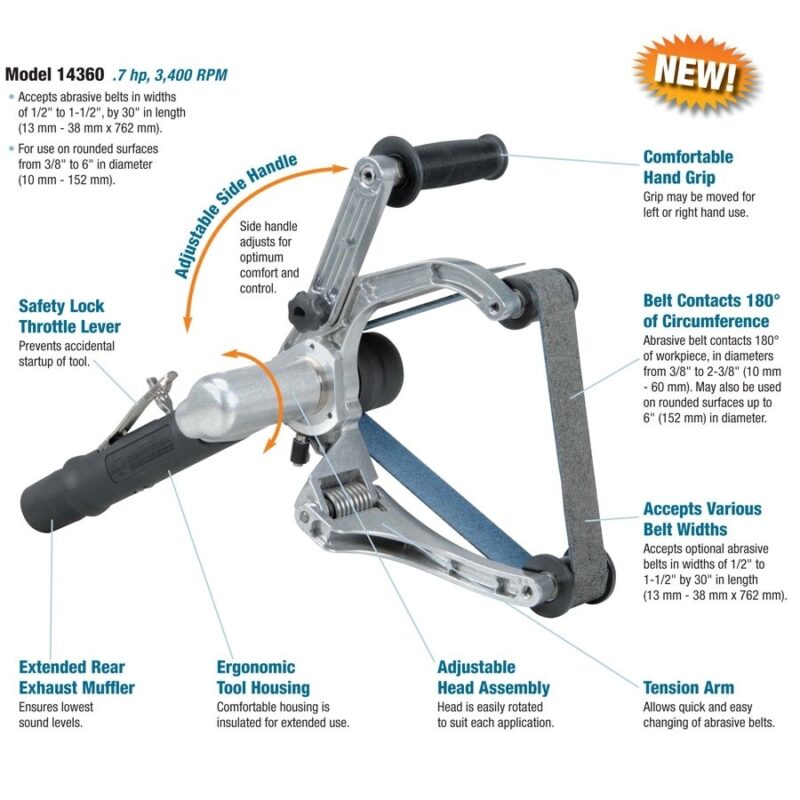 Model 14360 .7 hp, 3,400 RPM

• Accepts abrasive belts in widths of 1/2" to 1-1/2", by 30" in length (13 mm - 38 mm x 762 mm).

• For use on rounded surfaces from 3/8" to 6" in diameter (10 mm - 152 mm).

NEW!

Adjustable Side Handle

Side handle adjusts for optimum comfort and control.

Comfortable Hand Grip
Grip may be moved for left or right hand use.

Safety Lock Throttle Lever
Prevents accidental startup of tool.

Belt Contacts 180° of Circumference
Abrasive belt contacts 180° of workpiece, in diameters from 3/8" to 2-3/8" (10 mm - 60 mm). May also be used on rounded surfaces up to 6" (152 mm) in diameter.

Accepts Various Belt Widths
Accepts optional abrasive belts in widths of 1/2" to 1-1/2" by 30" in length (13 mm - 38 mm x 762 mm).

Extended Rear Exhaust Muffler
Ensures lowest sound levels.

Ergonomic Tool Housing
Comfortable housing is insulated for extended use.

Adjustable Head Assembly
Head is easily rotated to suit each application.

Tension Arm
Allows quick and easy changing of abrasive belts.